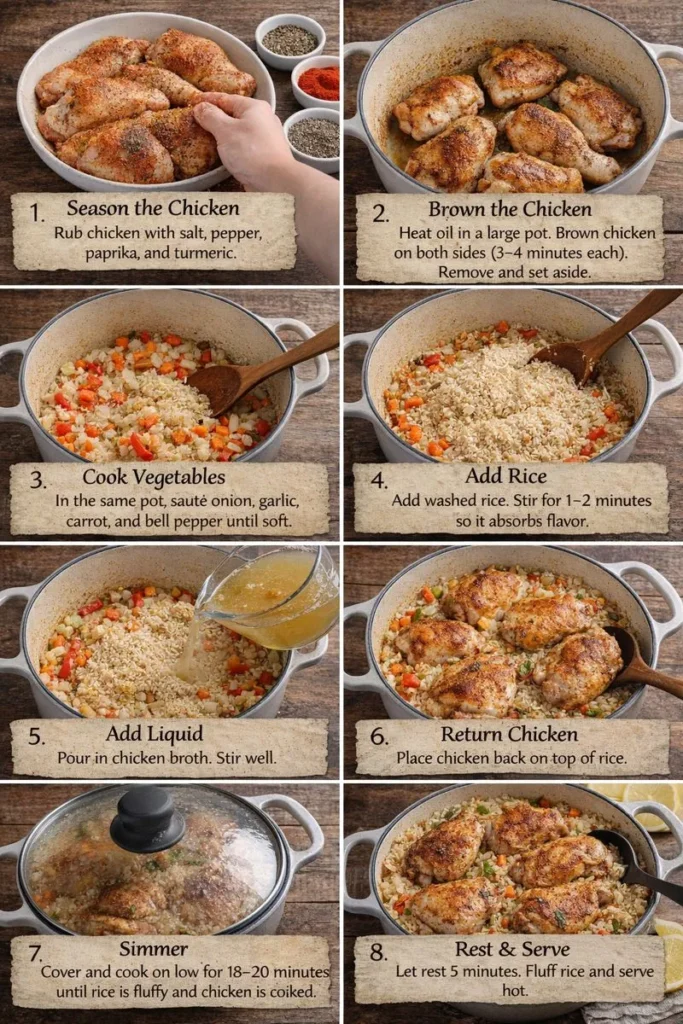 1. Season the Chicken
Rub chicken with salt, pepper, paprika, and turmeric.

2. Brown the Chicken
Heat oil in a large pot. Brown chicken on both sides (3–4 minutes each). Remove and set aside.

3. Cook Vegetables
In the same pot, sauté onion, garlic, carrot, and bell pepper until soft.

4. Add Rice
Add washed rice. Stir for 1–2 minutes so it absorbs flavor.

5. Add Liquid
Pour in chicken broth. Stir well.

6. Return Chicken
Place chicken back on top of rice.

7. Simmer
Cover and cook on low for 18–20 minutes until rice is fluffy and chicken is coiked.

8. Rest & Serve
Let rest 5 minutes. Fluff rice and serve hot.