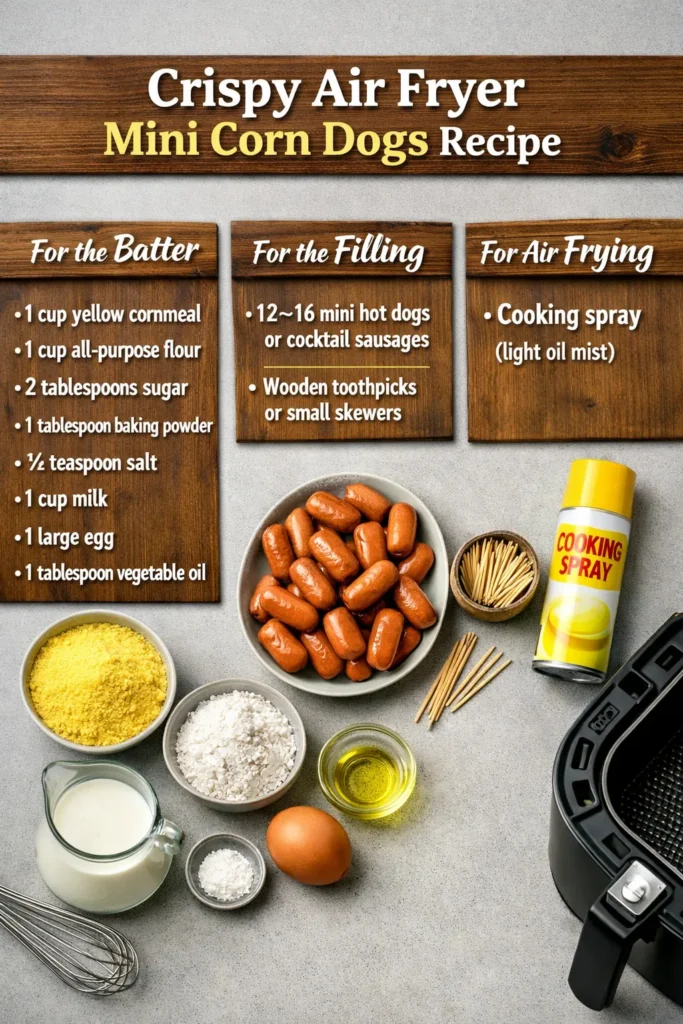 Crispy Air Fryer
Mini Corn Dogs Recipe

For the Batter
• 1 cup yellow cornmeal
• 1 cup all-purpose flour
• 2 tablespoons sugar
• 1 tablespoon baking powder
• ½ teaspoon salt
• 1 cup milk
• 1 large egg
• 1 tablespoon vegetable oil

For the Filling
• 12~16 mini hot dogs or cocktail sausages
• Wooden toothpicks or small skewers

For Air Frying
• Cooking spray (light oil mist)

COOKING SPRAY