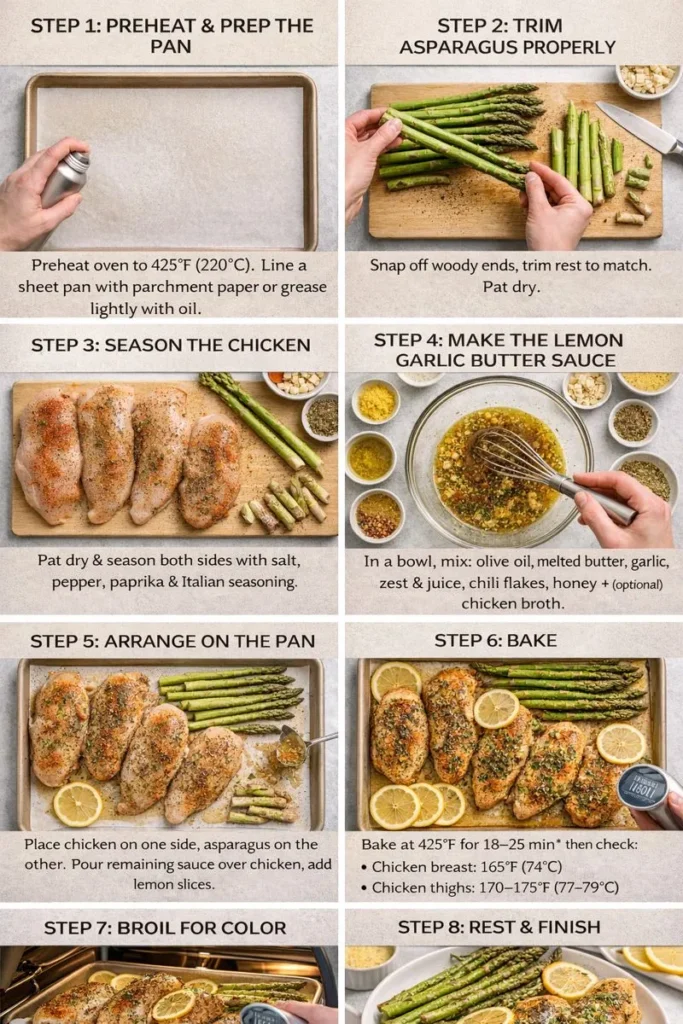 STEP 1: PREHEAT & PREP THE PAN

Preheat oven to 425°F (220°C). Line a sheet pan with parchment paper or grease lightly with oil.

STEP 2: TRIM ASPARAGUS PROPERLY

Snap off woody ends, trim rest to match. Pat dry.

STEP 3: SEASON THE CHICKEN

Pat dry & season both sides with salt, pepper, paprika & Italian seasoning.

STEP 4: MAKE THE LEMON GARLIC BUTTER SAUCE

In a bowl, mix: olive oil, melted butter, garlic, zest & juice, chili flakes, honey + (optional) chicken broth.

STEP 5: ARRANGE ON THE PAN

Place chicken on one side, asparagus on the other. Pour remaining sauce over chicken, add lemon slices.

STEP 6: BAKE

Bake at 425°F for 18–25 min* then check:
• Chicken breast: 165°F (74°C)
• Chicken thighs: 170–175°F (77–79°C)

STEP 7: BROIL FOR COLOR

STEP 8: REST & FINISH