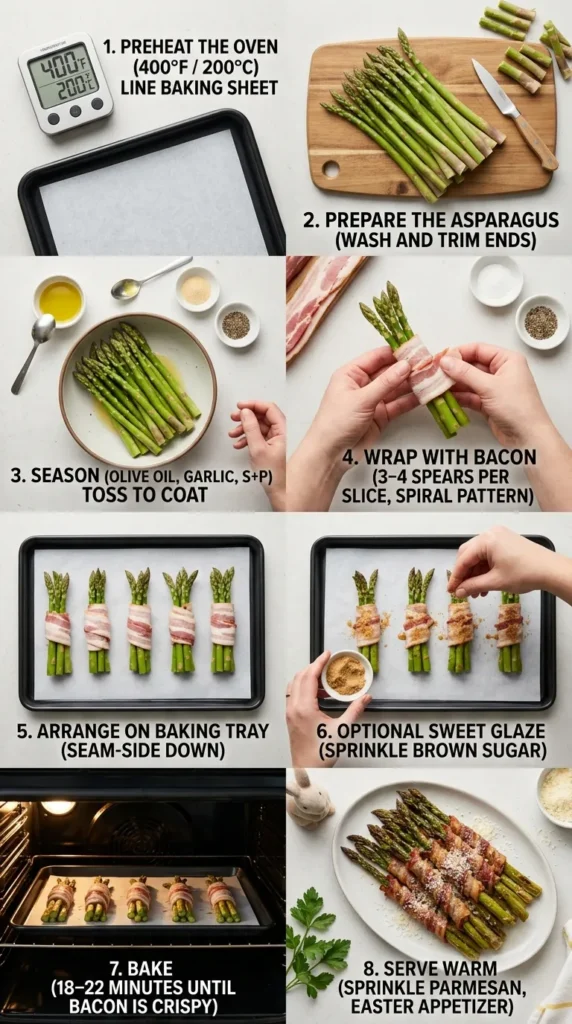 400°F
200°C

1. PREHEAT THE OVEN (400°F / 200°C) LINE BAKING SHEET

2. PREPARE THE ASPARAGUS (WASH AND TRIM ENDS)

3. SEASON (OLIVE OIL, GARLIC, S+P) TOSS TO COAT

4. WRAP WITH BACON (3–4 SPEARS PER SLICE, SPIRAL PATTERN)

5. ARRANGE ON BAKING TRAY (SEAM-SIDE DOWN)

6. OPTIONAL SWEET GLAZE (SPRINKLE BROWN SUGAR)

7. BAKE (18–22 MINUTES UNTIL BACON IS CRISPY)

8. SERVE WARM (SPRINKLE PARMESAN, EASTER APPETIZER)