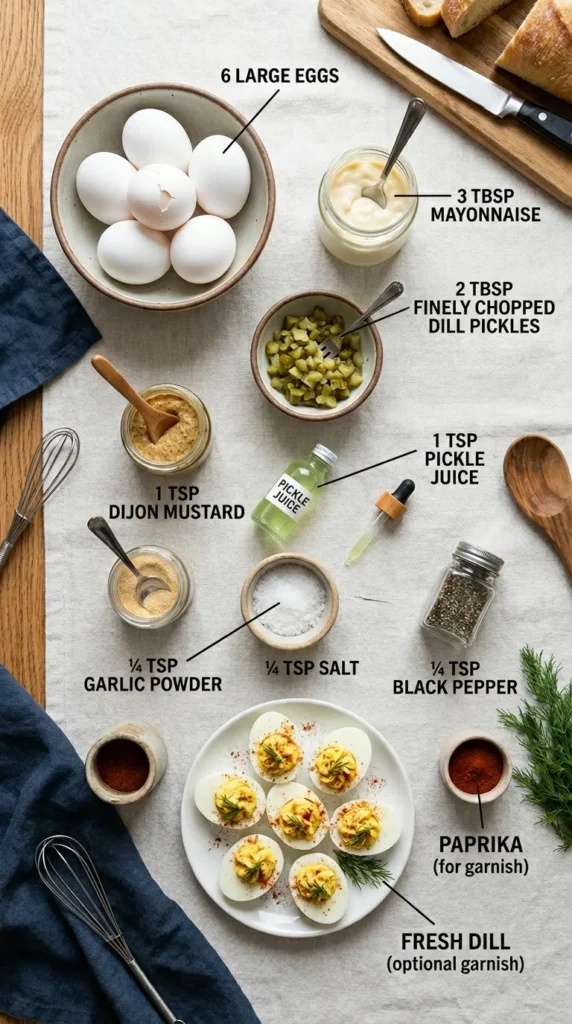 6 LARGE EGGS

3 TBSP MAYONNAISE

2 TBSP FINELY CHOPPED DILL PICKLES

1 TSP PICKLE JUICE

PICKLE JUICE

1 TSP DIJON MUSTARD

¼ TSP GARLIC POWDER

¼ TSP SALT

¼ TSP BLACK PEPPER

PAPRIKA (for garnish)

FRESH DILL (optional garnish)