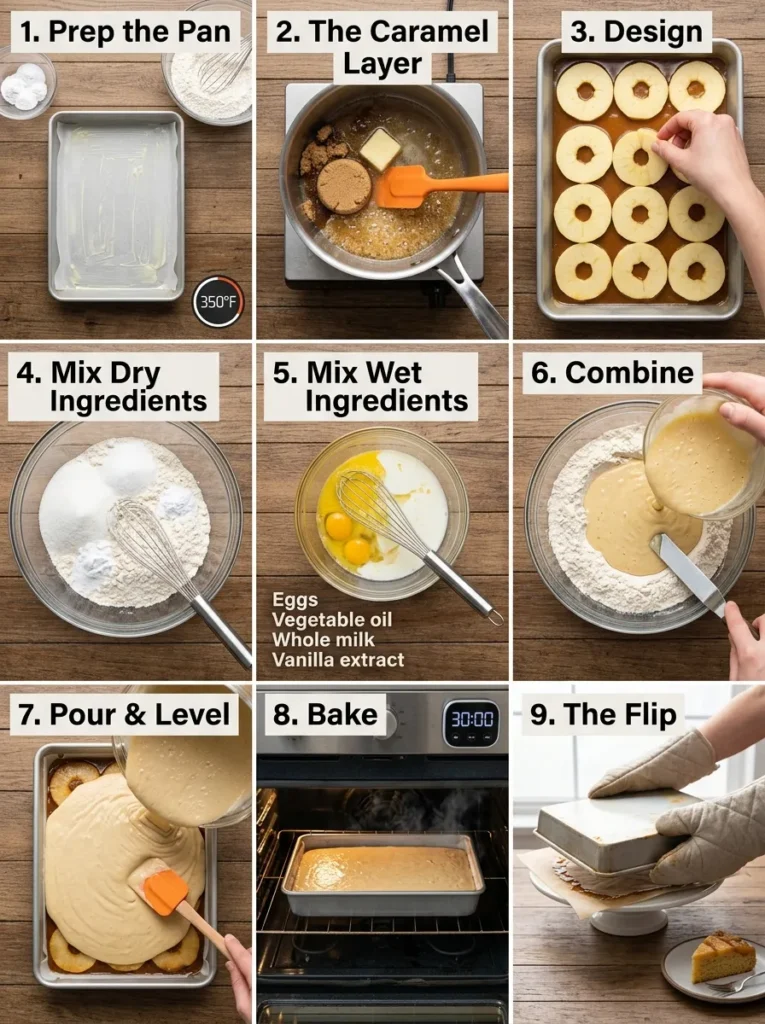 1. Prep the Pan

350°F

2. The Caramel Layer

3. Design

4. Mix Dry Ingredients

5. Mix Wet Ingredients

Eggs
Vegetable oil
Whole milk
Vanilla extract

6. Combine

7. Pour & Level

8. Bake

30:00

9. The Flip