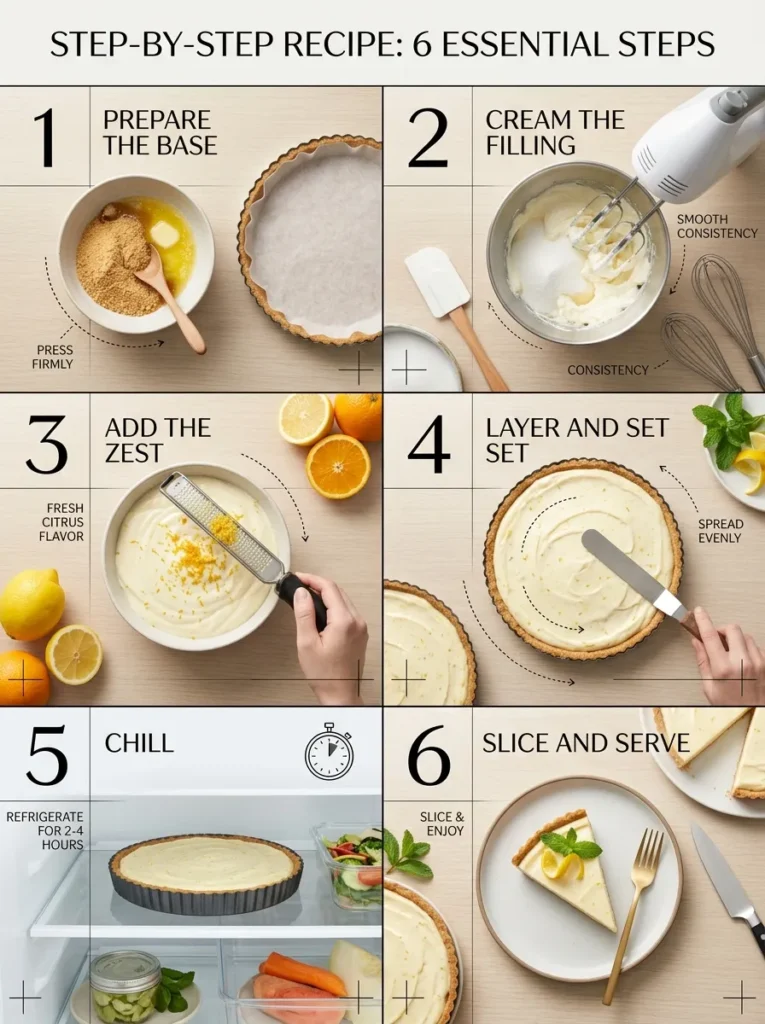 STEP-BY-STEP RECIPE: 6 ESSENTIAL STEPS

1
PREPARE THE BASE

PRESS FIRMLY

2
CREAM THE FILLING

SMOOTH CONSISTENCY

CONSISTENCY

3
ADD THE ZEST

FRESH CITRUS FLAVOR

4
LAYER AND SET SET

SPREAD EVENLY

5
CHILL

REFRIGERATE FOR 2-4 HOURS

6
SLICE AND SERVE

SLICE & ENJOY