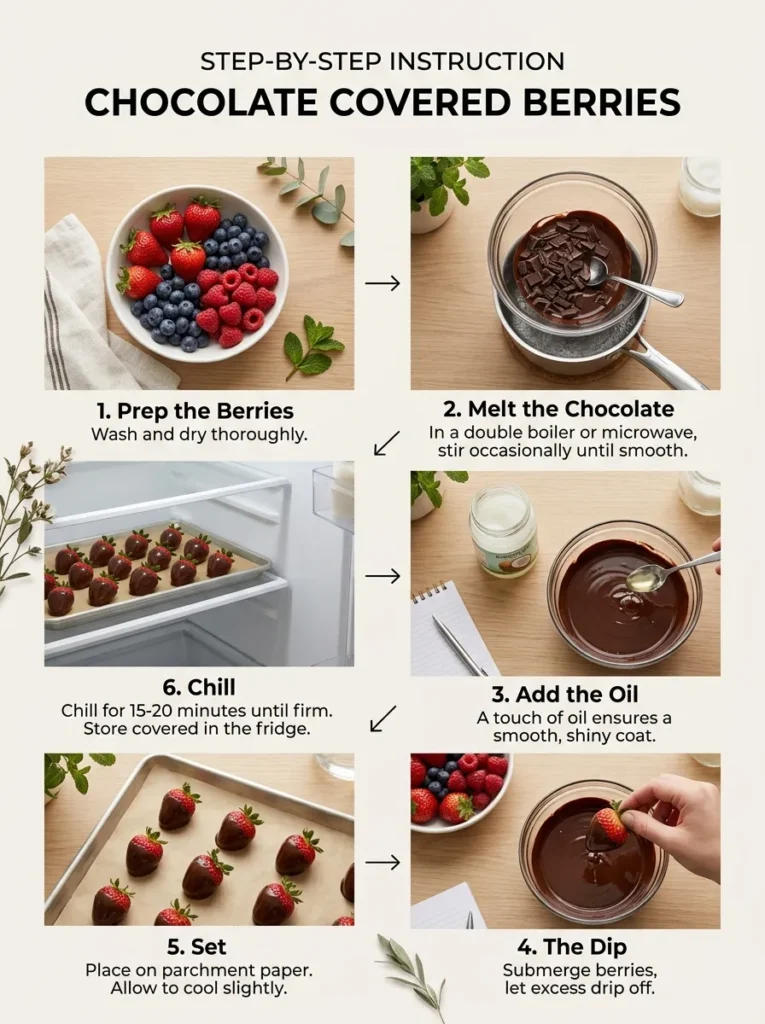 STEP-BY-STEP INSTRUCTION
CHOCOLATE COVERED BERRIES

1. Prep the Berries
Wash and dry thoroughly.

2. Melt the Chocolate
In a double boiler or microwave, stir occasionally until smooth.

6. Chill
Chill for 15-20 minutes until firm. Store covered in the fridge.

3. Add the Oil
A touch of oil ensures a smooth, shiny coat.

5. Set
Place on parchment paper. Allow to cool slightly.

4. The Dip
Submerge berries, let excess drip off.