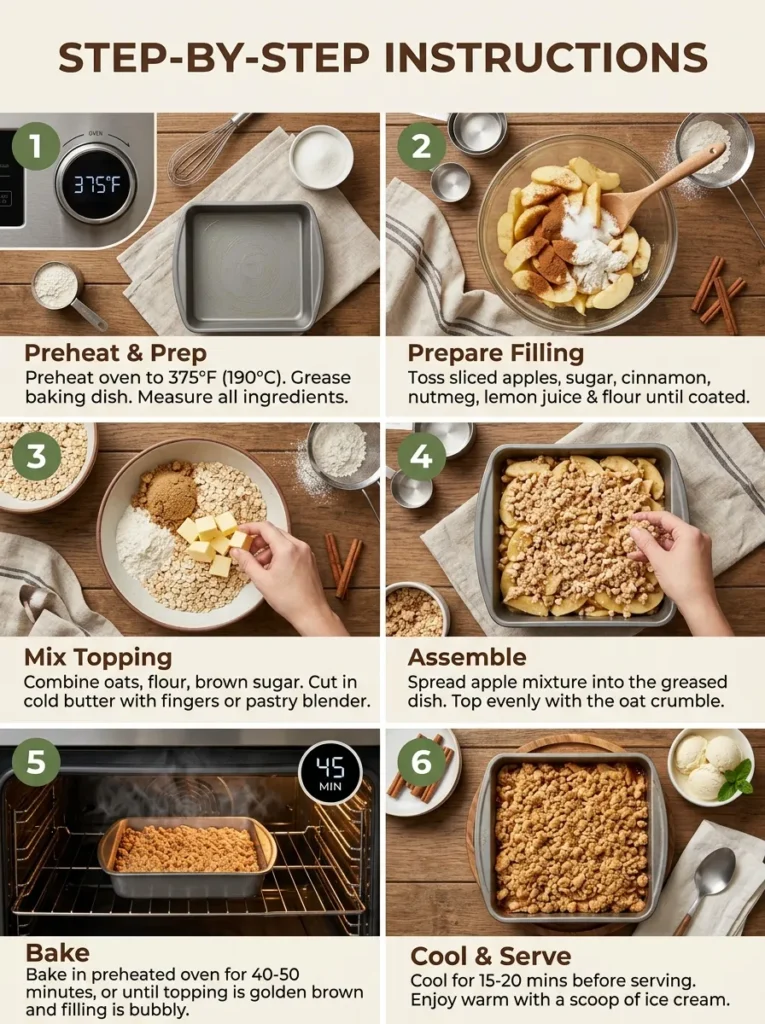 STEP-BY-STEP INSTRUCTIONS

1
OVEN
375°F

Preheat & Prep
Preheat oven to 375°F (190°C). Grease baking dish. Measure all ingredients.

2

Prepare Filling
Toss sliced apples, sugar, cinnamon, nutmeg, lemon juice & flour until coated.

3

Mix Topping
Combine oats, flour, brown sugar. Cut in cold butter with fingers or pastry blender.

4

Assemble
Spread apple mixture into the greased dish. Top evenly with the oat crumble.

5
45 MIN

Bake
Bake in preheated oven for 40-50 minutes, or until topping is golden brown and filling is bubbly.

6

Cool & Serve
Cool for 15-20 mins before serving. Enjoy warm with a scoop of ice cream.