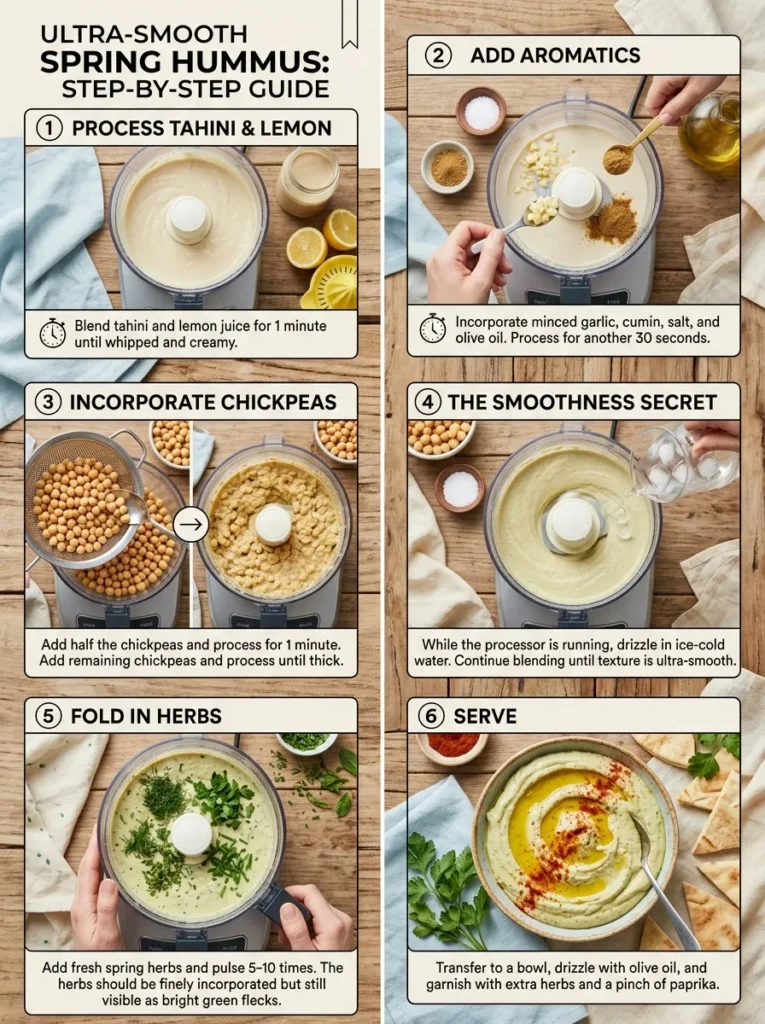 ULTRA-SMOOTH
SPRING HUMMUS:
STEP-BY-STEP GUIDE

① PROCESS TAHINI & LEMON

Blend tahini and lemon juice for 1 minute until whipped and creamy.

② ADD AROMATICS

Incorporate minced garlic, cumin, salt, and olive oil. Process for another 30 seconds.

③ INCORPORATE CHICKPEAS

Add half the chickpeas and process for 1 minute. Add remaining chickpeas and process until thick.

④ THE SMOOTHNESS SECRET

While the processor is running, drizzle in ice-cold water. Continue blending until texture is ultra-smooth.

⑤ FOLD IN HERBS

Add fresh spring herbs and pulse 5–10 times. The herbs should be finely incorporated but still visible as bright green flecks.

⑥ SERVE

Transfer to a bowl, drizzle with olive oil, and garnish with extra herbs and a pinch of paprika.