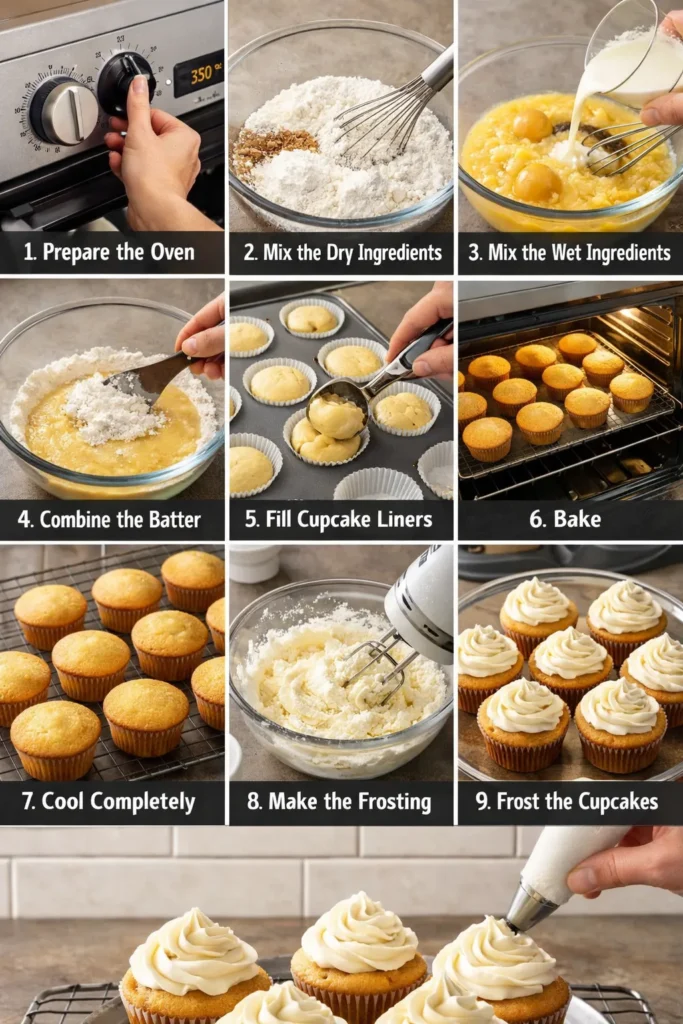 350

1. Prepare the Oven

2. Mix the Dry Ingredients

3. Mix the Wet Ingredients

4. Combine the Batter

5. Fill Cupcake Liners

6. Bake

7. Cool Completely

8. Make the Frosting

9. Frost the Cupcakes