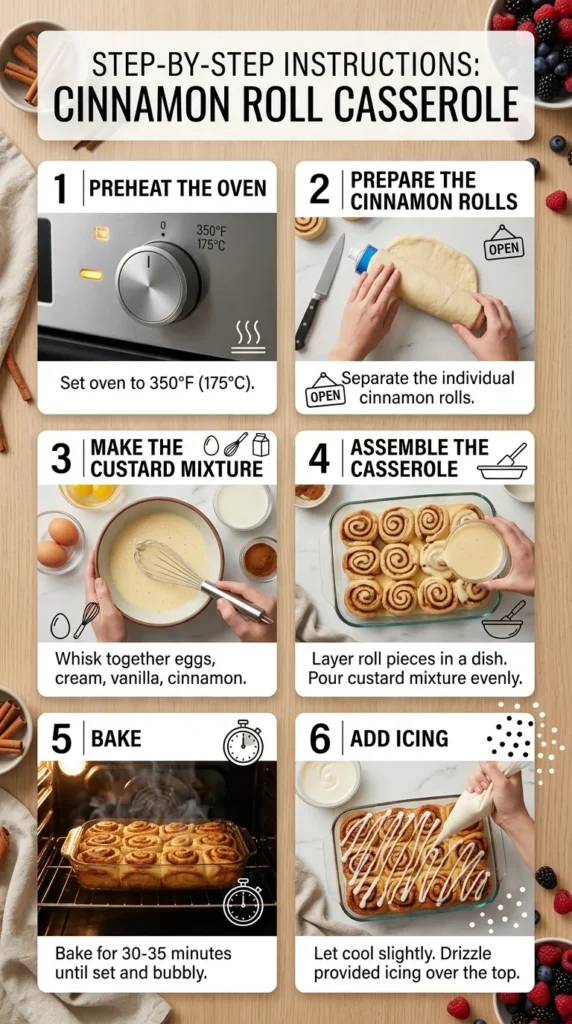 STEP-BY-STEP INSTRUCTIONS:
CINNAMON ROLL CASSEROLE

1 PREHEAT THE OVEN

0

350°F
175°C

Set oven to 350°F (175°C).

2 PREPARE THE CINNAMON ROLLS

OPEN

OPEN

Separate the individual cinnamon rolls.

3 MAKE THE CUSTARD MIXTURE

Whisk together eggs, cream, vanilla, cinnamon.

4 ASSEMBLE THE CASSEROLE

Layer roll pieces in a dish. Pour custard mixture evenly.

5 BAKE

Bake for 30-35 minutes until set and bubbly.

6 ADD ICING

Let cool slightly. Drizzle provided icing over the top.