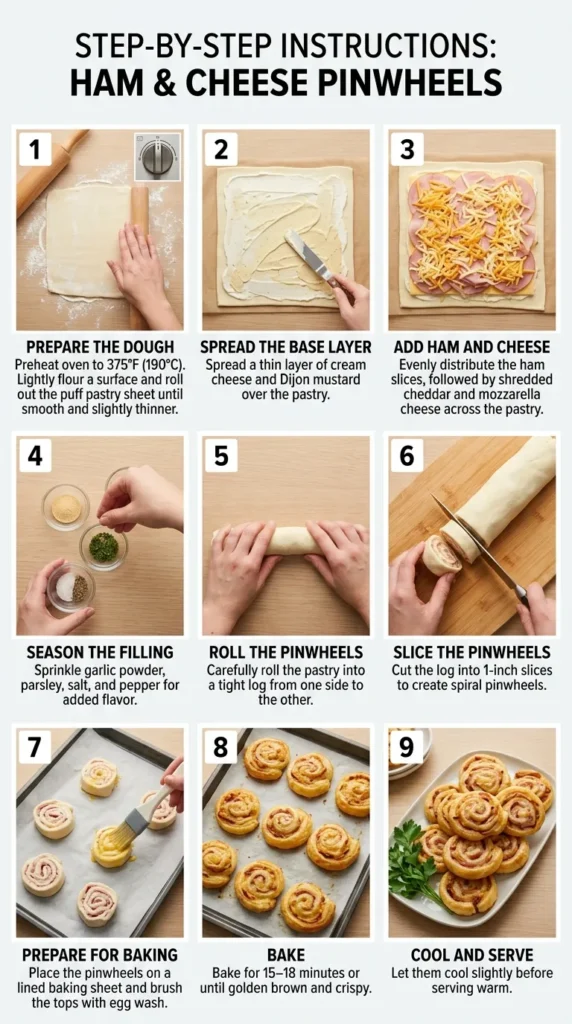 STEP-BY-STEP INSTRUCTIONS:
HAM & CHEESE PINWHEELS

1
PREPARE THE DOUGH
Preheat oven to 375°F (190°C). Lightly flour a surface and roll out the puff pastry sheet until smooth and slightly thinner.

2
SPREAD THE BASE LAYER
Spread a thin layer of cream cheese and Dijon mustard over the pastry.

3
ADD HAM AND CHEESE
Evenly distribute the ham slices, followed by shredded cheddar and mozzarella cheese across the pastry.

4
SEASON THE FILLING
Sprinkle garlic powder, parsley, salt, and pepper for added flavor.

5
ROLL THE PINWHEELS
Carefully roll the pastry into a tight log from one side to the other.

6
SLICE THE PINWHEELS
Cut the log into 1-inch slices to create spiral pinwheels.

7
PREPARE FOR BAKING
Place the pinwheels on a lined baking sheet and brush the tops with egg wash.

8
BAKE
Bake for 15–18 minutes or until golden brown and crispy.

9
COOL AND SERVE
Let them cool slightly before serving warm.