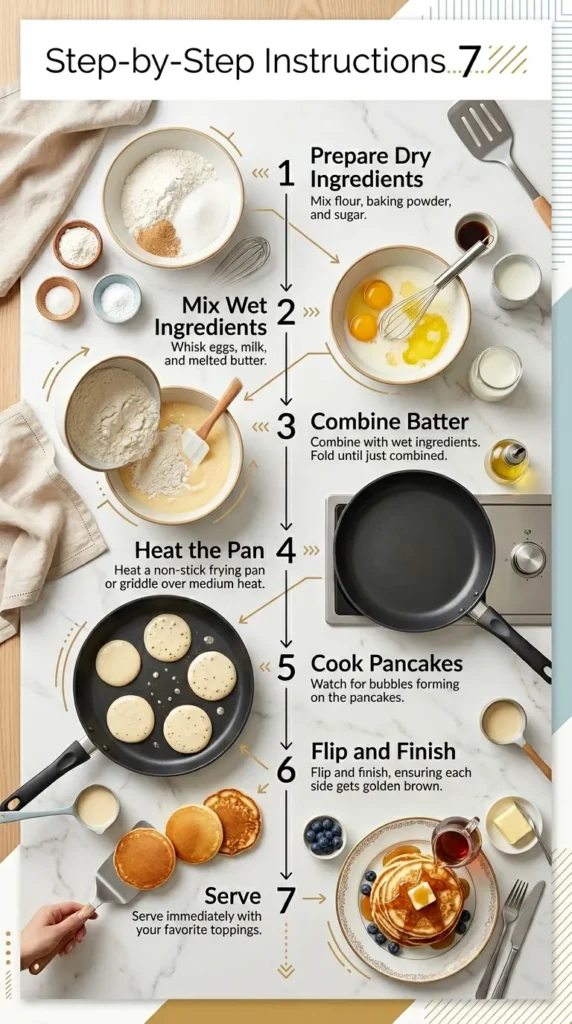 Step-by-Step Instructions 7

1 Prepare Dry Ingredients
Mix flour, baking powder, and sugar.

2 Mix Wet Ingredients
Whisk eggs, milk, and melted butter.

3 Combine Batter
Combine with wet ingredients. Fold until just combined.

4 Heat the Pan
Heat a non-stick frying pan or griddle over medium heat.

5 Cook Pancakes
Watch for bubbles forming on the pancakes.

6 Flip and Finish
Flip and finish, ensuring each side gets golden brown.

7 Serve
Serve immediately with your favorite toppings.