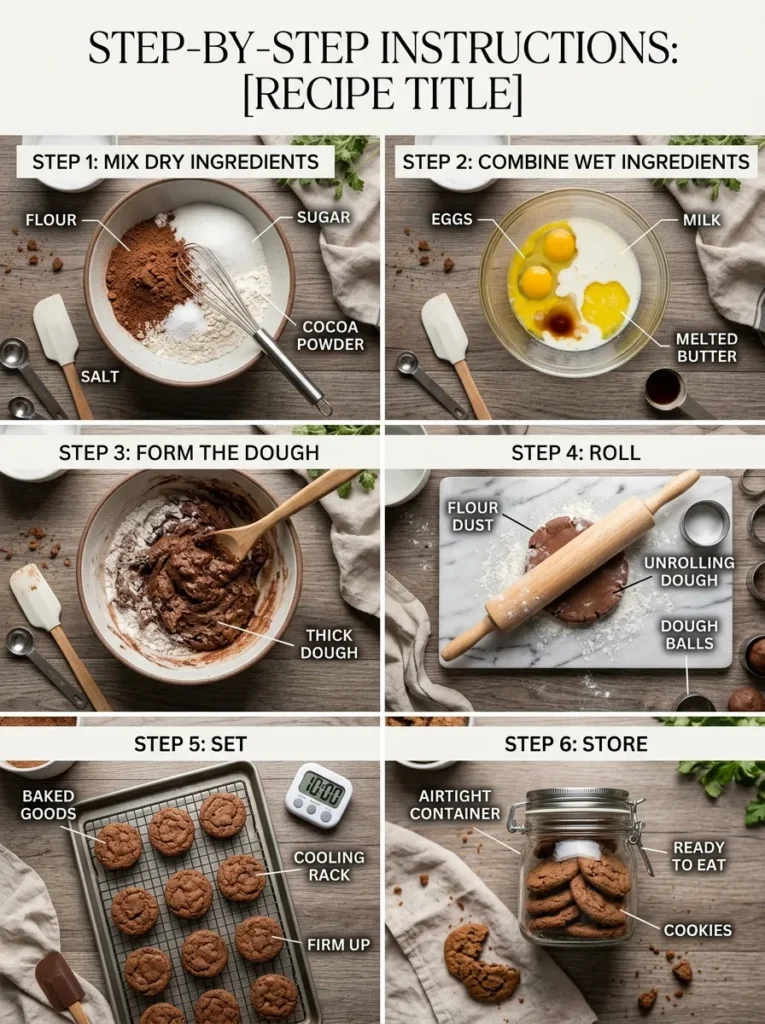 STEP-BY-STEP INSTRUCTIONS: [RECIPE TITLE]

STEP 1: MIX DRY INGREDIENTS

FLOUR

SUGAR

COCOA POWDER

SALT

STEP 2: COMBINE WET INGREDIENTS

EGGS

MILK

MELTED BUTTER

STEP 3: FORM THE DOUGH

THICK DOUGH

STEP 4: ROLL

FLOUR DUST

UNROLLING DOUGH

DOUGH BALLS

STEP 5: SET

10:00

BAKED GOODS

COOLING RACK

FIRM UP

STEP 6: STORE

AIRTIGHT CONTAINER

READY TO EAT

COOKIES