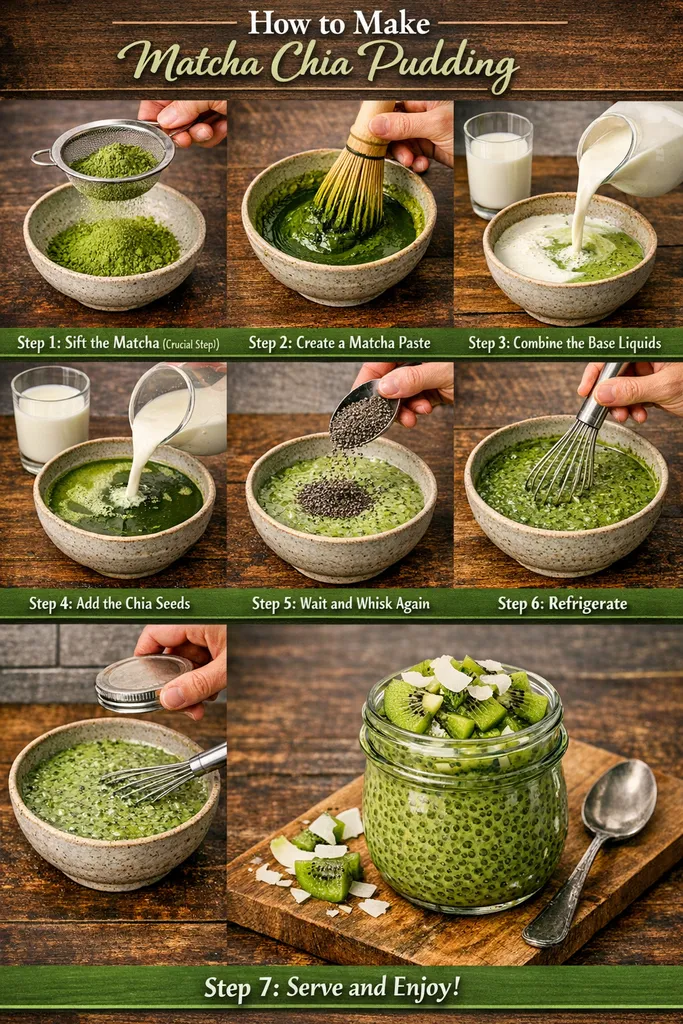 How to Make
Matcha Chia Pudding

Step 1: Sift the Matcha (Crucial Step!)
Step 2: Create a Matcha Paste
Step 3: Combine the Base Liquids

Step 4: Add the Chia Seeds
Step 5: Wait and Whisk Again
Step 6: Refrigerate

Step 7: Serve and Enjoy!