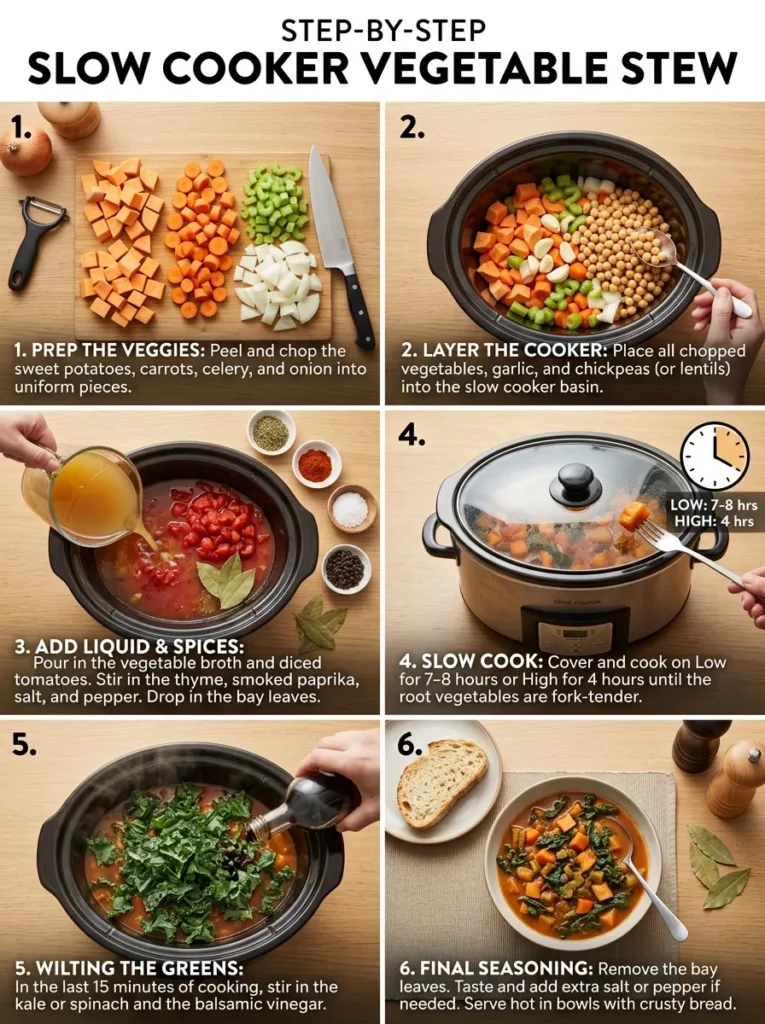 STEP-BY-STEP
SLOW COOKER VEGETABLE STEW

1.

1. PREP THE VEGGIES: Peel and chop the sweet potatoes, carrots, celery, and onion into uniform pieces.

2.

2. LAYER THE COOKER: Place all chopped vegetables, garlic, and chickpeas (or lentils) into the slow cooker basin.

3. ADD LIQUID & SPICES: Pour in the vegetable broth and diced tomatoes. Stir in the thyme, smoked paprika, salt, and pepper. Drop in the bay leaves.

4.

LOW: 7-8 hrs
HIGH: 4 hrs

Slow Cooker

4. SLOW COOK: Cover and cook on Low for 7–8 hours or High for 4 hours until the root vegetables are fork-tender.

5.

5. WILTING THE GREENS: In the last 15 minutes of cooking, stir in the kale or spinach and the balsamic vinegar.

6.

6. FINAL SEASONING: Remove the bay leaves. Taste and add extra salt or pepper if needed. Serve hot in bowls with crusty bread.