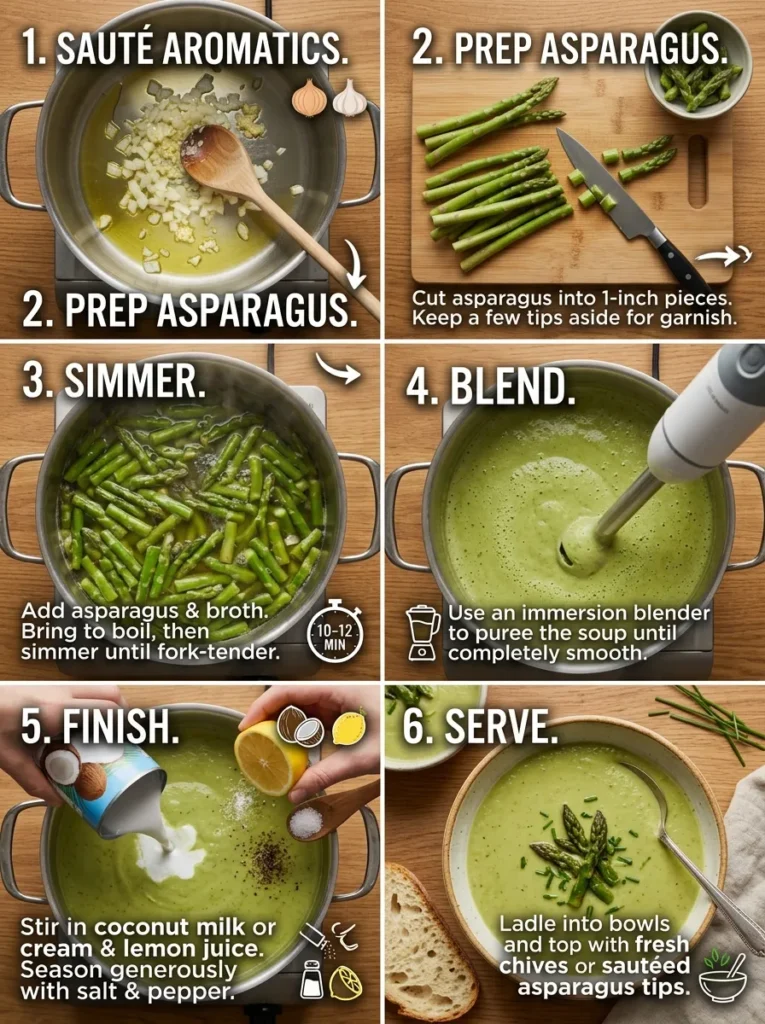 1. SAUTÉ AROMATICS.

2. PREP ASPARAGUS.

2. PREP ASPARAGUS.

Cut asparagus into 1-inch pieces. Keep a few tips aside for garnish.

3. SIMMER.

Add asparagus & broth. Bring to boil, then simmer until fork-tender.

10-12 MIN

4. BLEND.

Use an immersion blender to puree the soup until completely smooth.

5. FINISH.

Stir in coconut milk or cream & lemon juice. Season generously with salt & pepper.

6. SERVE.

Ladle into bowls and top with fresh chives or sautéed asparagus tips.