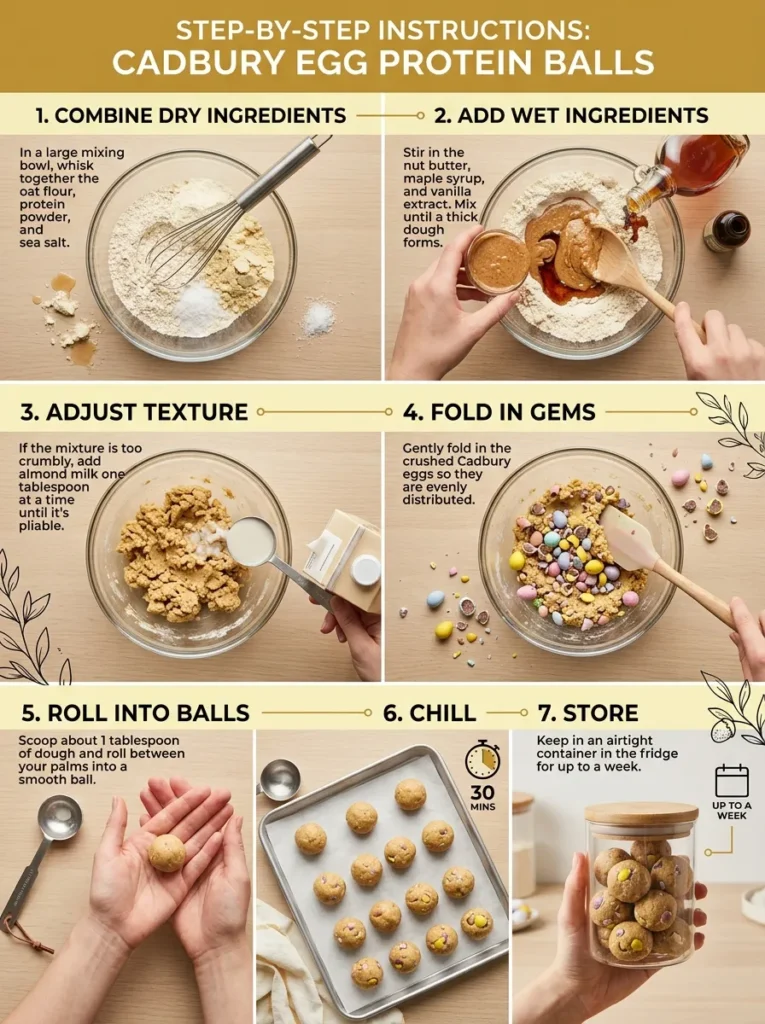 STEP-BY-STEP INSTRUCTIONS:
CADBURY EGG PROTEIN BALLS

1. COMBINE DRY INGREDIENTS

In a large mixing bowl, whisk together the oat flour, protein powder, and sea salt.

2. ADD WET INGREDIENTS

Stir in the nut butter, maple syrup, and vanilla extract. Mix until a thick dough forms.

3. ADJUST TEXTURE

If the mixture is too crumbly, add almond milk one tablespoon at a time until it's pliable.

4. FOLD IN GEMS

Gently fold in the crushed Cadbury eggs so they are evenly distributed.

5. ROLL INTO BALLS

Scoop about 1 tablespoon of dough and roll between your palms into a smooth ball.

6. CHILL

30 MINS

7. STORE

Keep in an airtight container in the fridge for up to a week.

UP TO A WEEK