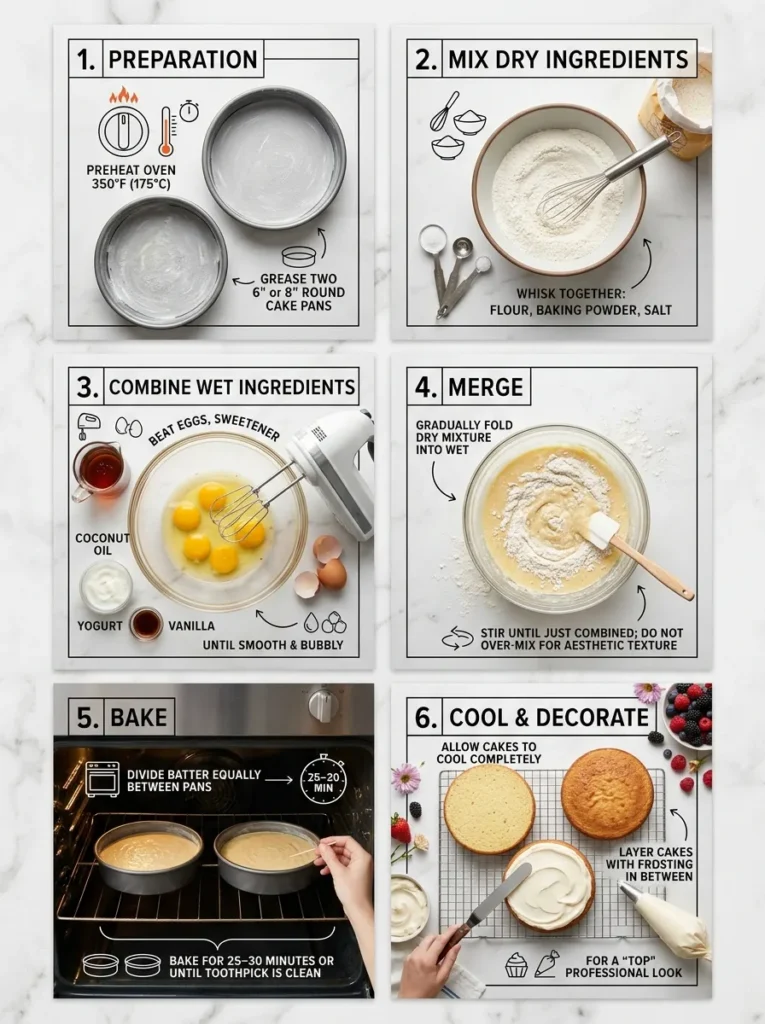 1. PREPARATION

PREHEAT OVEN 350°F (175°C)

GREASE TWO 6" or 8" ROUND CAKE PANS

2. MIX DRY INGREDIENTS

WHISK TOGETHER: FLOUR, BAKING POWDER, SALT

3. COMBINE WET INGREDIENTS

BEAT EGGS, SWEETENER

COCONUT OIL

YOGURT

VANILLA

UNTIL SMOOTH & BUBBLY

4. MERGE

GRADUALLY FOLD DRY MIXTURE INTO WET

STIR UNTIL JUST COMBINED; DO NOT OVER-MIX FOR AESTHETIC TEXTURE

5. BAKE

DIVIDE BATTER EQUALLY BETWEEN PANS

25–20 MIN

BAKE FOR 25–30 MINUTES OR UNTIL TOOTHPICK IS CLEAN

6. COOL & DECORATE

ALLOW CAKES TO COOL COMPLETELY

LAYER CAKES WITH FROSTING IN BETWEEN

FOR A "TOP" PROFESSIONAL LOOK