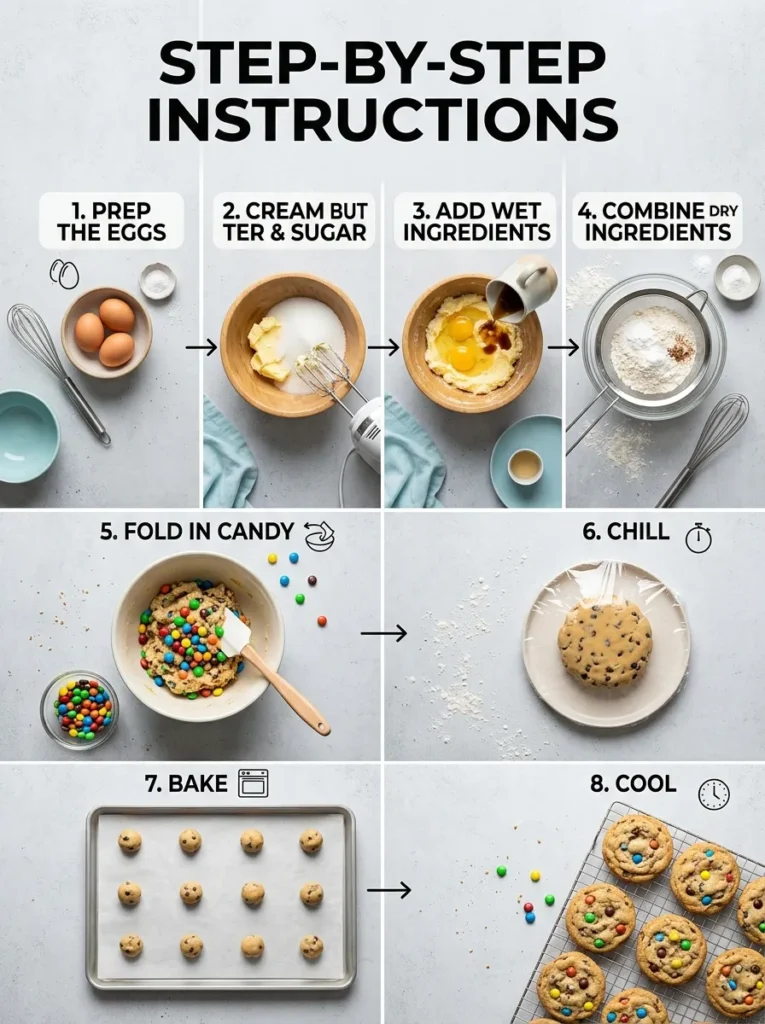 STEP-BY-STEP INSTRUCTIONS

1. PREP THE EGGS

2. CREAM BUT TER & SUGAR

3. ADD WET INGREDIENTS

4. COMBINE DRY INGREDIENTS

5. FOLD IN CANDY

6. CHILL

7. BAKE

8. COOL