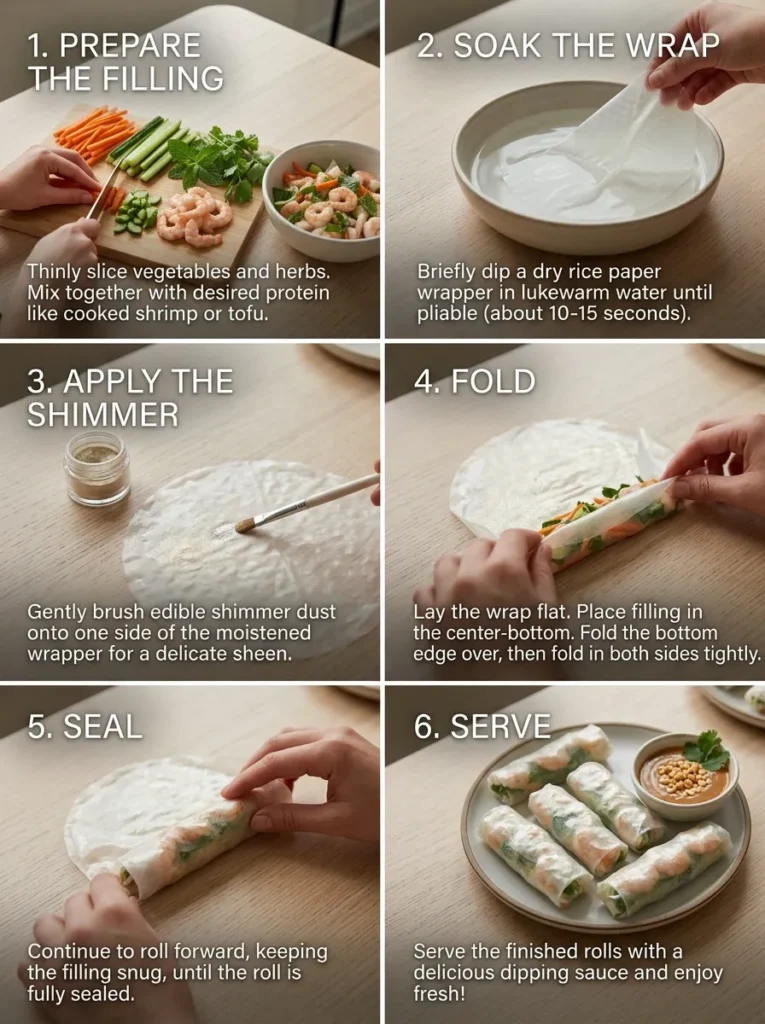 1. PREPARE THE FILLING

Thinly slice vegetables and herbs. Mix together with desired protein like cooked shrimp or tofu.

2. SOAK THE WRAP

Briefly dip a dry rice paper wrapper in lukewarm water until pliable (about 10-15 seconds).

3. APPLY THE SHIMMER

Gently brush edible shimmer dust onto one side of the moistened wrapper for a delicate sheen.

4. FOLD

Lay the wrap flat. Place filling in the center-bottom. Fold the bottom edge over, then fold in both sides tightly.

5. SEAL

Continue to roll forward, keeping the filling snug, until the roll is fully sealed.

6. SERVE

Serve the finished rolls with a delicious dipping sauce and enjoy fresh!