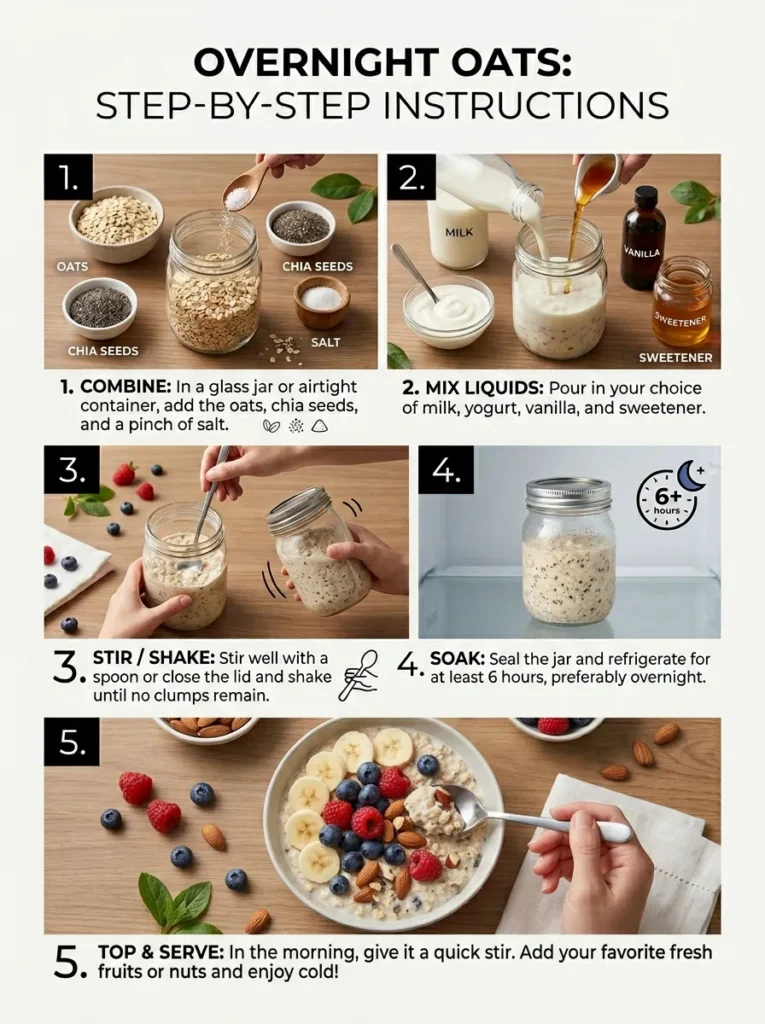 OVERNIGHT OATS:
STEP-BY-STEP INSTRUCTIONS

1.

OATS

CHIA SEEDS

CHIA SEEDS

SALT

1. COMBINE: In a glass jar or airtight container, add the oats, chia seeds, and a pinch of salt.

2.

MILK

VANILLA

SWEETENER

SWEETENER

2. MIX LIQUIDS: Pour in your choice of milk, yogurt, vanilla, and sweetener.

3.

3. STIR / SHAKE: Stir well with a spoon or close the lid and shake until no clumps remain.

4.

6+ hours

4. SOAK: Seal the jar and refrigerate for at least 6 hours, preferably overnight.

5.

5. TOP & SERVE: In the morning, give it a quick stir. Add your favorite fresh fruits or nuts and enjoy cold!