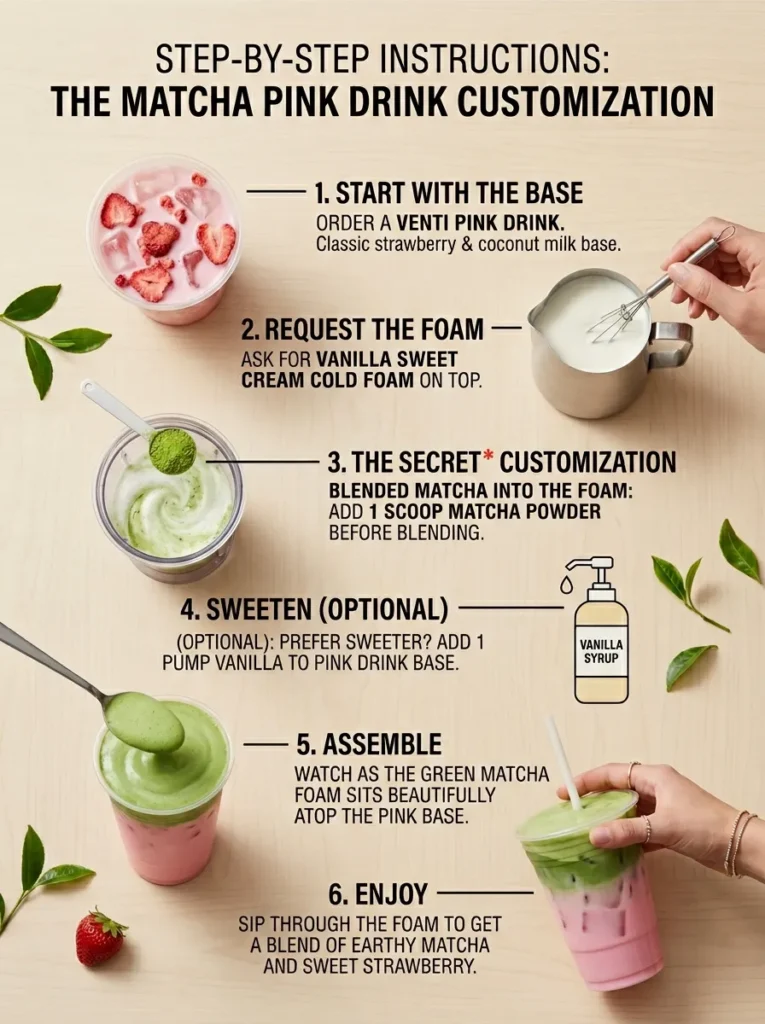 STEP-BY-STEP INSTRUCTIONS:
THE MATCHA PINK DRINK CUSTOMIZATION

1. START WITH THE BASE
ORDER A VENTI PINK DRINK.
Classic strawberry & coconut milk base.

2. REQUEST THE FOAM
ASK FOR VANILLA SWEET CREAM COLD FOAM ON TOP.

3. THE SECRET* CUSTOMIZATION
BLENDED MATCHA INTO THE FOAM: ADD 1 SCOOP MATCHA POWDER BEFORE BLENDING.

4. SWEETEN (OPTIONAL)
(OPTIONAL): PREFER SWEETER? ADD 1 PUMP VANILLA TO PINK DRINK BASE.

VANILLA SYRUP

5. ASSEMBLE
WATCH AS THE GREEN MATCHA FOAM SITS BEAUTIFULLY ATOP THE PINK BASE.

6. ENJOY
SIP THROUGH THE FOAM TO GET A BLEND OF EARTHY MATCHA AND SWEET STRAWBERRY.