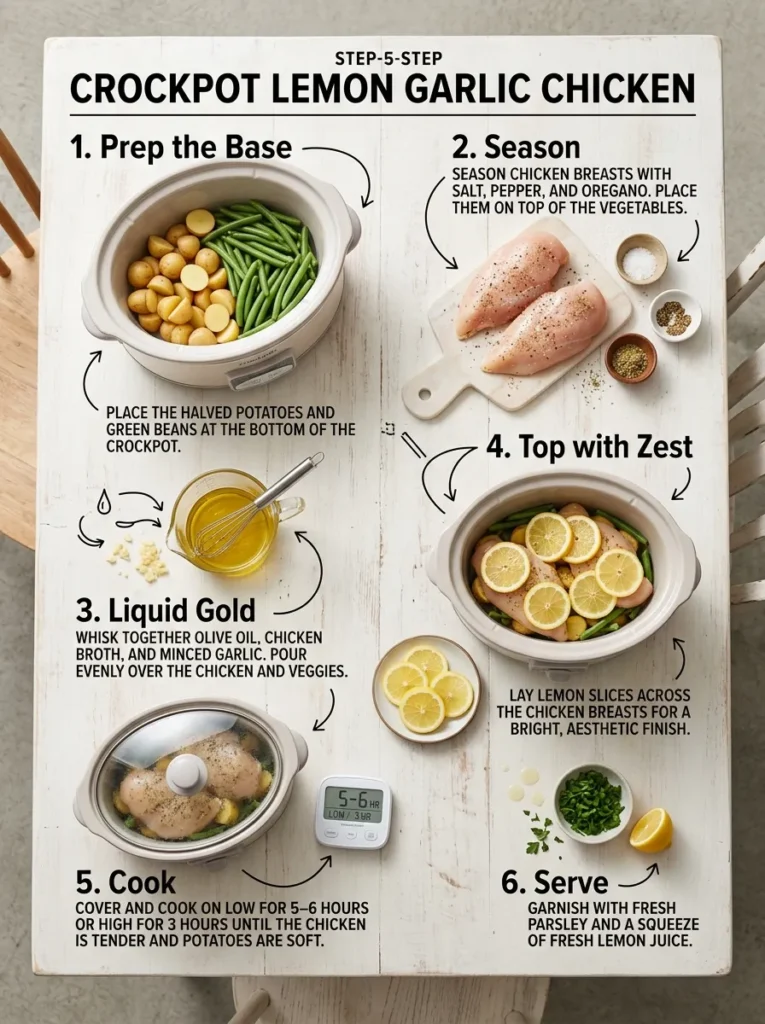 STEP-5-STEP
CROCKPOT LEMON GARLIC CHICKEN

1. Prep the Base

PLACE THE HALVED POTATOES AND GREEN BEANS AT THE BOTTOM OF THE CROCKPOT.

2. Season

SEASON CHICKEN BREASTS WITH SALT, PEPPER, AND OREGANO. PLACE THEM ON TOP OF THE VEGETABLES.

3. Liquid Gold

WHISK TOGETHER OLIVE OIL, CHICKEN BROTH, AND MINCED GARLIC. POUR EVENLY OVER THE CHICKEN AND VEGGIES.

4. Top with Zest

LAY LEMON SLICES ACROSS THE CHICKEN BREASTS FOR A BRIGHT, AESTHETIC FINISH.

5-6 HR
LOW / 3 HR

5. Cook

COVER AND COOK ON LOW FOR 5–6 HOURS OR HIGH FOR 3 HOURS UNTIL THE CHICKEN IS TENDER AND POTATOES ARE SOFT.

6. Serve

GARNISH WITH FRESH PARSLEY AND A SQUEEZE OF FRESH LEMON JUICE.