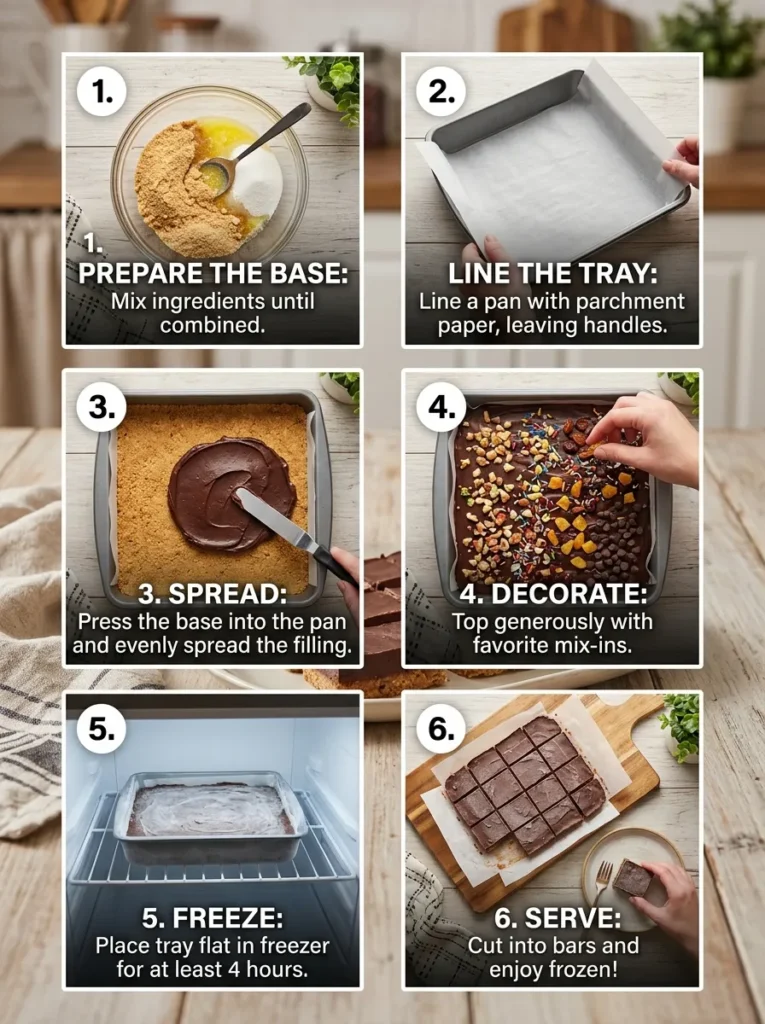 1.

1.
PREPARE THE BASE:
Mix ingredients until combined.

2.

LINE THE TRAY:
Line a pan with parchment paper, leaving handles.

3.

3. SPREAD:
Press the base into the pan and evenly spread the filling.

4.

4. DECORATE:
Top generously with favorite mix-ins.

5.

5. FREEZE:
Place tray flat in freezer for at least 4 hours.

6.

6. SERVE:
Cut into bars and enjoy frozen!