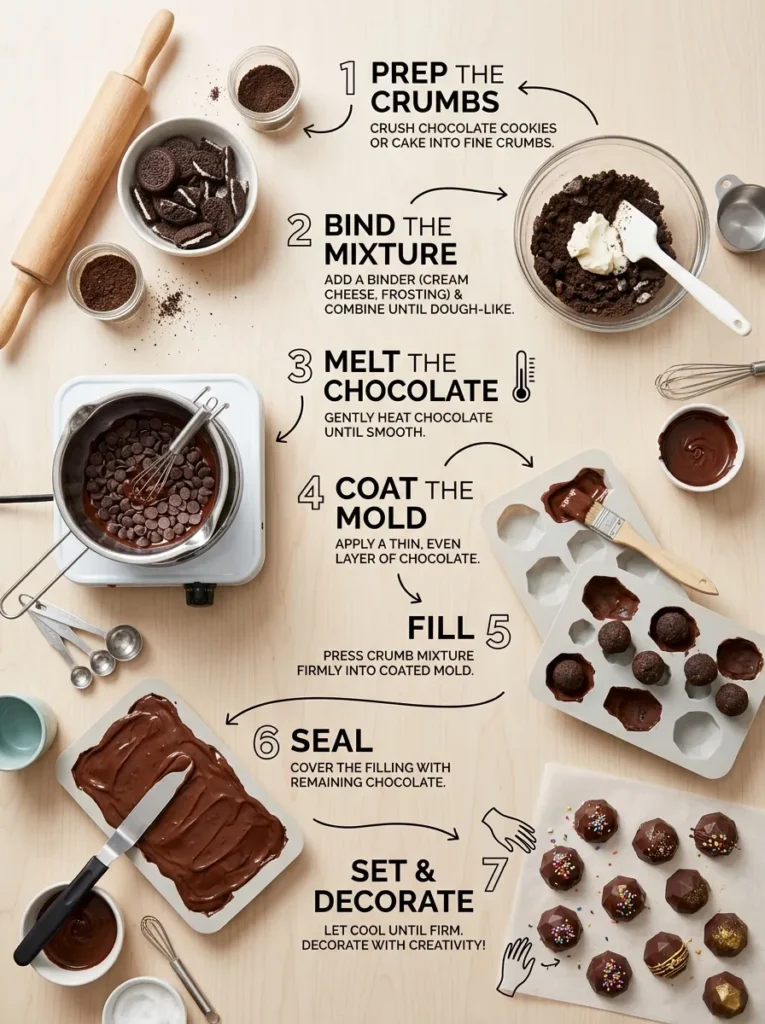 1 PREP THE CRUMBS
CRUSH CHOCOLATE COOKIES OR CAKE INTO FINE CRUMBS.

2 BIND THE MIXTURE
ADD A BINDER (CREAM CHEESE, FROSTING) & COMBINE UNTIL DOUGH-LIKE.

3 MELT THE CHOCOLATE
GENTLY HEAT CHOCOLATE UNTIL SMOOTH.

4 COAT THE MOLD
APPLY A THIN, EVEN LAYER OF CHOCOLATE.

FILL 5
PRESS CRUMB MIXTURE FIRMLY INTO COATED MOLD.

6 SEAL
COVER THE FILLING WITH REMAINING CHOCOLATE.

SET & DECORATE 7
LET COOL UNTIL FIRM. DECORATE WITH CREATIVITY!