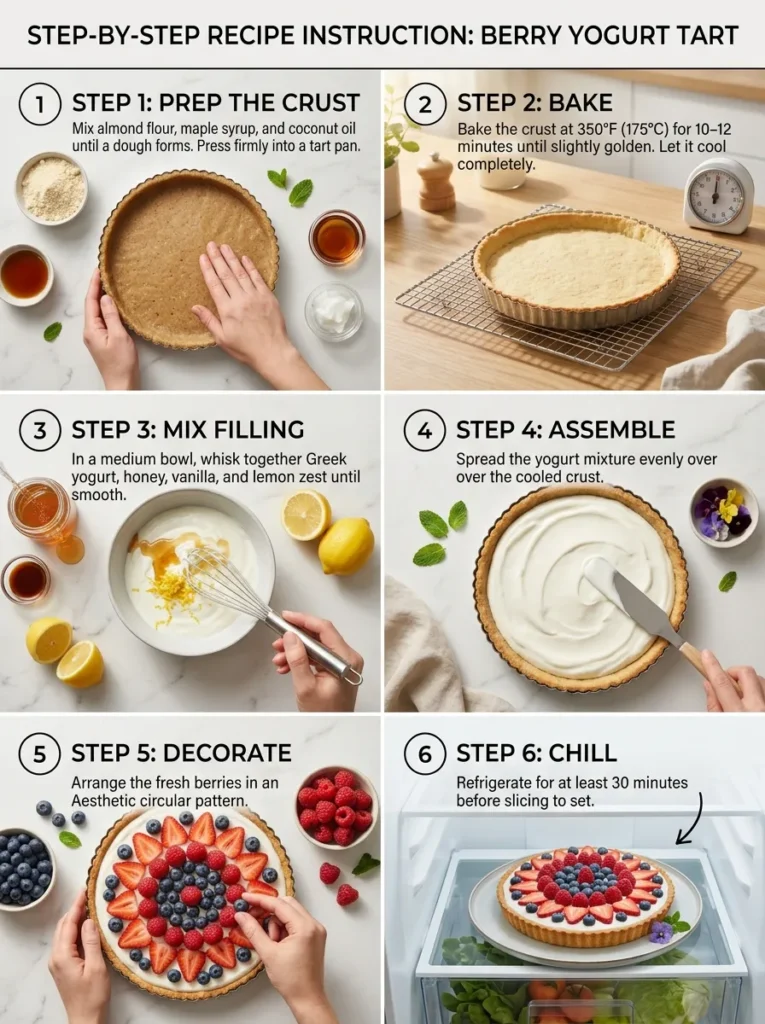 STEP-BY-STEP RECIPE INSTRUCTION: BERRY YOGURT TART

1 STEP 1: PREP THE CRUST
Mix almond flour, maple syrup, and coconut oil until a dough forms. Press firmly into a tart pan.

2 STEP 2: BAKE
Bake the crust at 350°F (175°C) for 10–12 minutes until slightly golden. Let it cool completely.

3 STEP 3: MIX FILLING
In a medium bowl, whisk together Greek yogurt, honey, vanilla, and lemon zest until smooth.

4 STEP 4: ASSEMBLE
Spread the yogurt mixture evenly over over the cooled crust.

5 STEP 5: DECORATE
Arrange the fresh berries in an Aesthetic circular pattern.

6 STEP 6: CHILL
Refrigerate for at least 30 minutes before slicing to set.