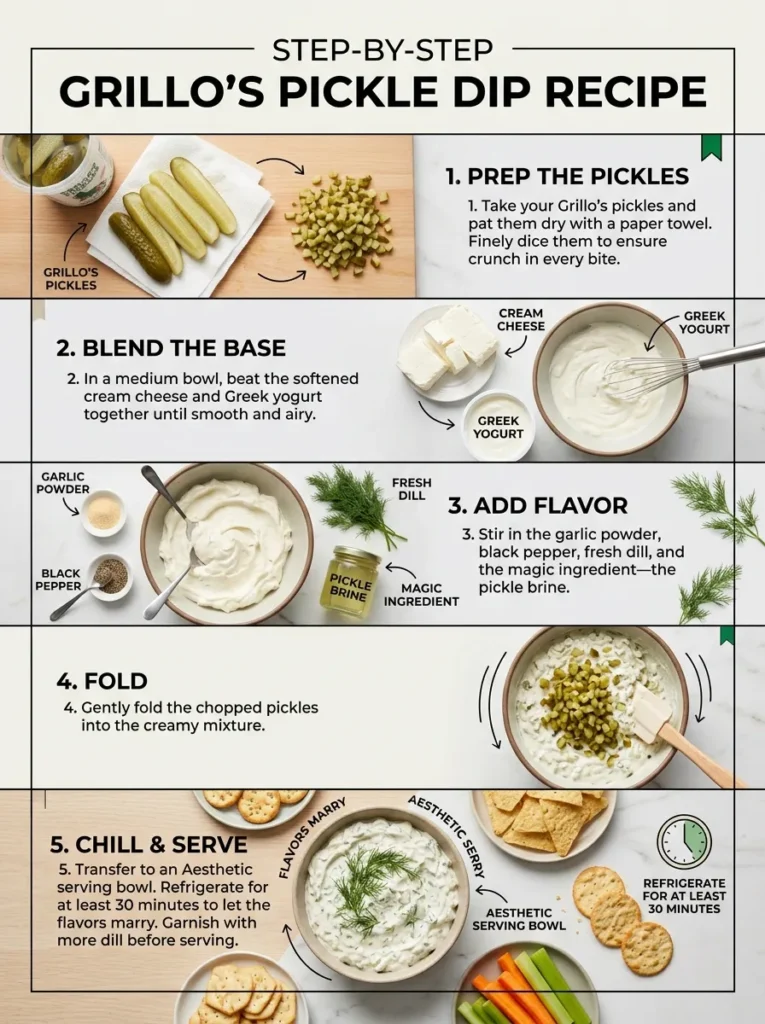 STEP-BY-STEP
GRILLO'S PICKLE DIP RECIPE

GRILLO'S PICKLES

1. PREP THE PICKLES
1. Take your Grillo's pickles and pat them dry with a paper towel. Finely dice them to ensure crunch in every bite.

2. BLEND THE BASE
2. In a medium bowl, beat the softened cream cheese and Greek yogurt together until smooth and airy.

CREAM CHEESE
GREEK YOGURT
GREEK YOGURT

GARLIC POWDER
BLACK PEPPER
FRESH DILL
PICKLE BRINE
MAGIC INGREDIENT

3. ADD FLAVOR
3. Stir in the garlic powder, black pepper, fresh dill, and the magic ingredient—the pickle brine.

4. FOLD
4. Gently fold the chopped pickles into the creamy mixture.

5. CHILL & SERVE
5. Transfer to an Aesthetic serving bowl. Refrigerate for at least 30 minutes to let the flavors marry. Garnish with more dill before serving.

FLAVORS MARRY
AESTHETIC SERRY
AESTHETIC SERVING BOWL
REFRIGERATE FOR AT LEAST 30 MINUTES